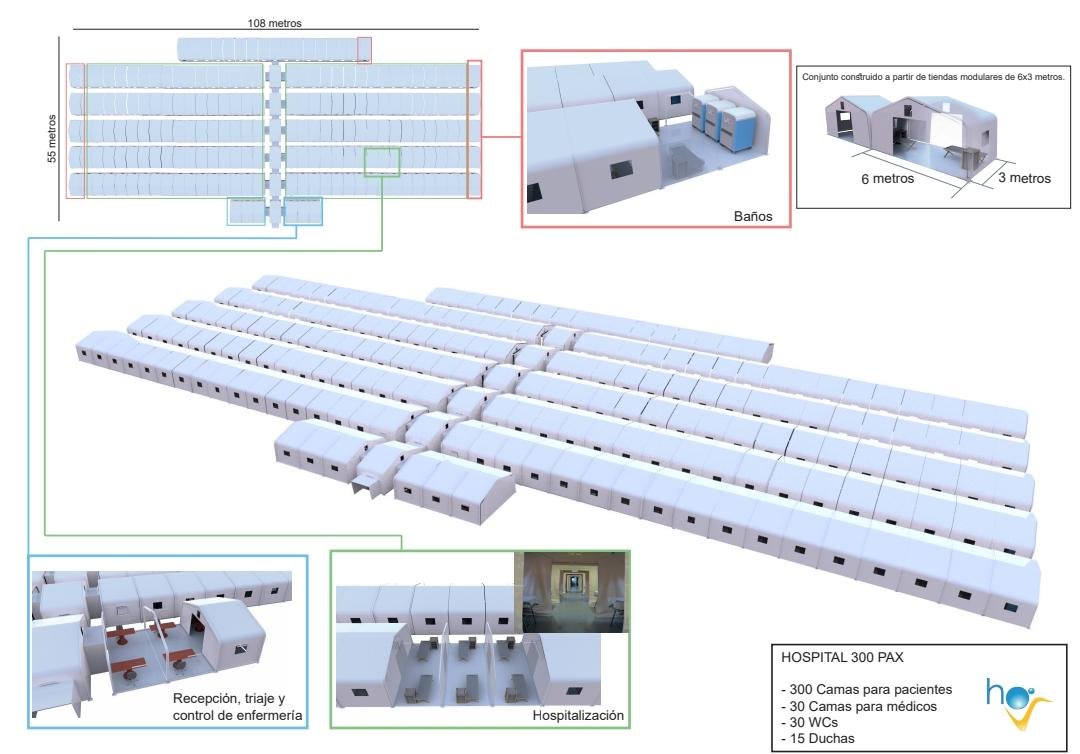 108 metros

55 metros

Baños

Conjunto construido a partir de tiendas modulares de 6x3 metros.

6 metros

3 metros

Recepción, triaje y control de enfermería

Hospitalización

HOSPITAL 300 PAX

- 300 Camas para pacientes
- 30 Camas para médicos
- 30 WCs
- 15 Duchas

ho